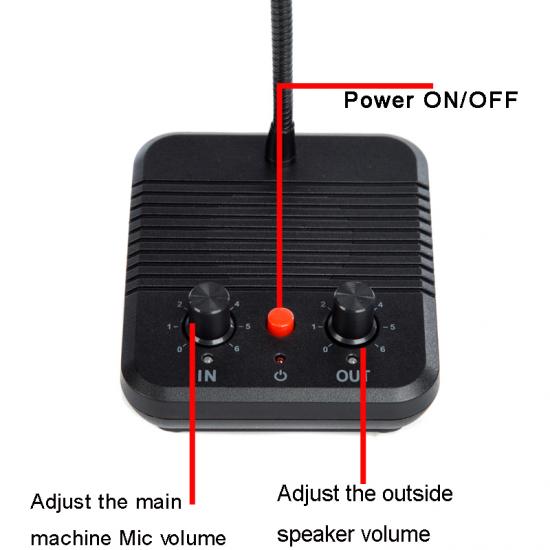 Power ON/OFF

2 4
1 5
0 6
IN

2 4
1 5
0 6
OUT

Adjust the main machine Mic volume

Adjust the outside speaker volume